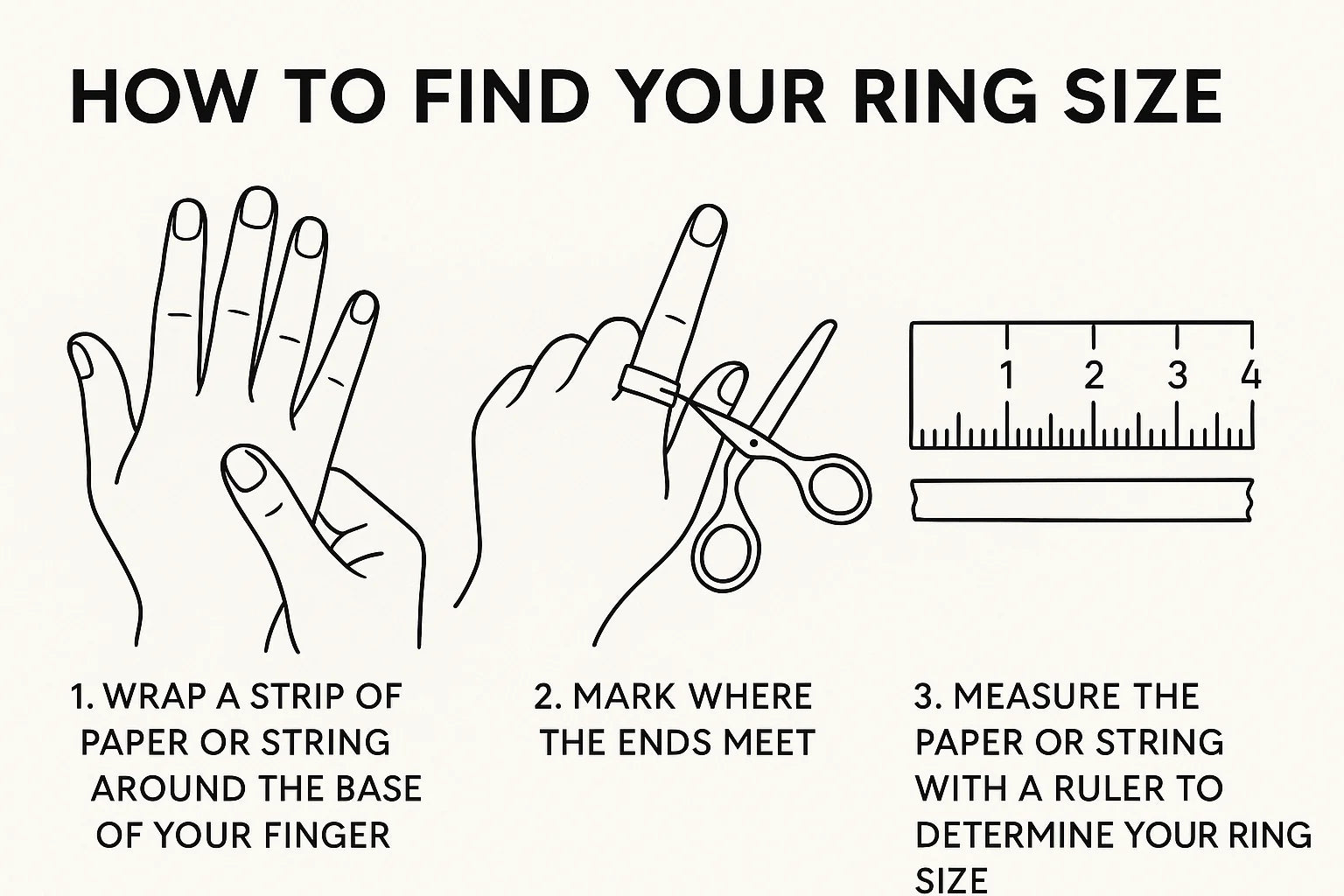 HOW TO FIND YOUR RING SIZE

1 2 3 4

1. WRAP A STRIP OF PAPER OR STRING AROUND THE BASE OF YOUR FINGER

2. MARK WHERE THE ENDS MEET

3. MEASURE THE PAPER OR STRING WITH A RULER TO DETERMINE YOUR RING SIZE