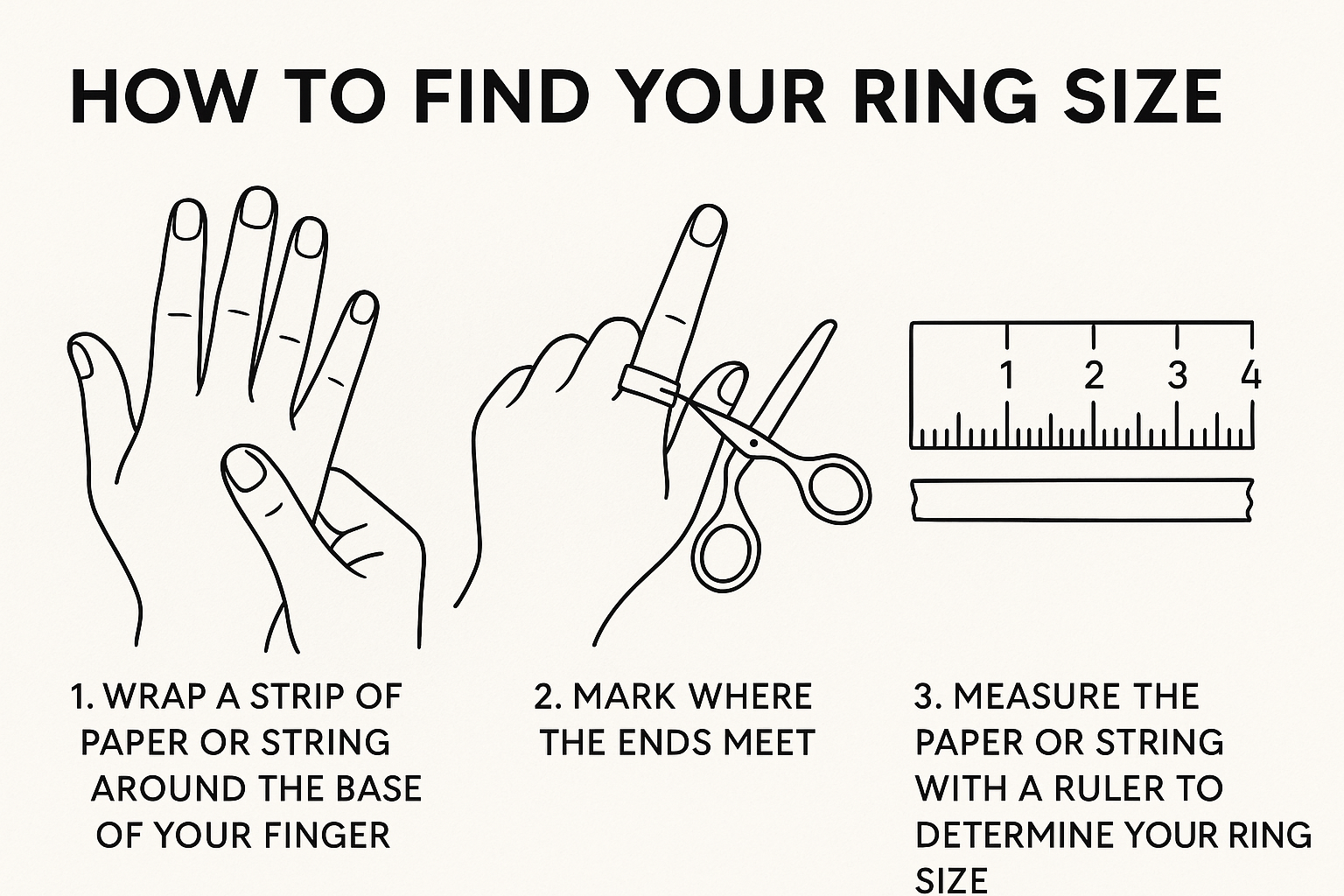 HOW TO FIND YOUR RING SIZE

1 2 3 4

1. WRAP A STRIP OF PAPER OR STRING AROUND THE BASE OF YOUR FINGER

2. MARK WHERE THE ENDS MEET

3. MEASURE THE PAPER OR STRING WITH A RULER TO DETERMINE YOUR RING SIZE